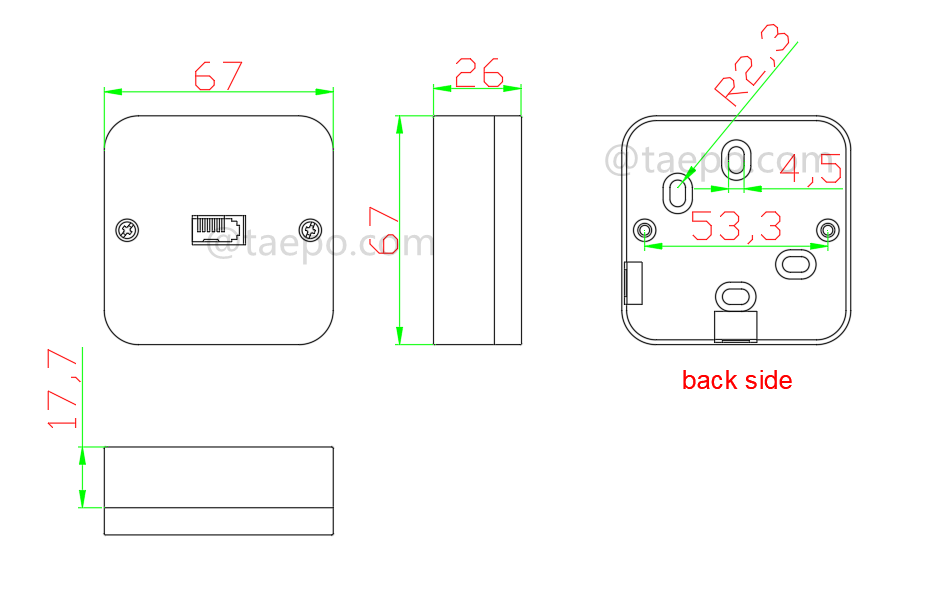 67

26

67

@taepo.com

R2,3

@taepo.com

4,5

53,3

back side

17,7